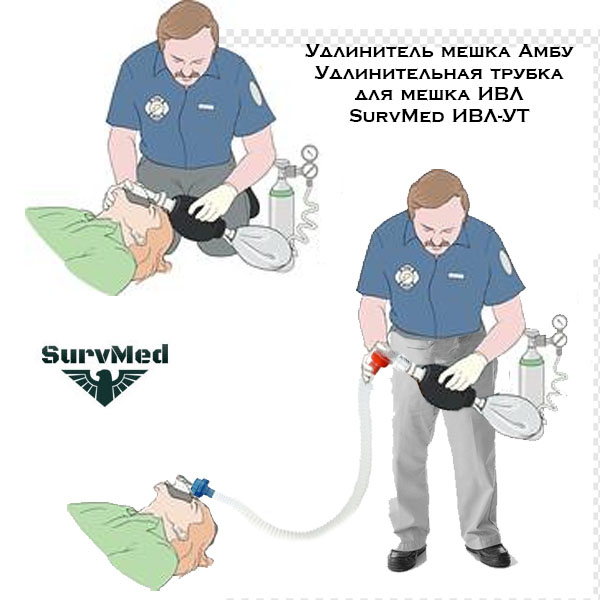 Удлинитель мешка Амбу
Удлинительная трубка
для мешка ИВЛ
SurvMed ИВЛ-УТ

SurvMed