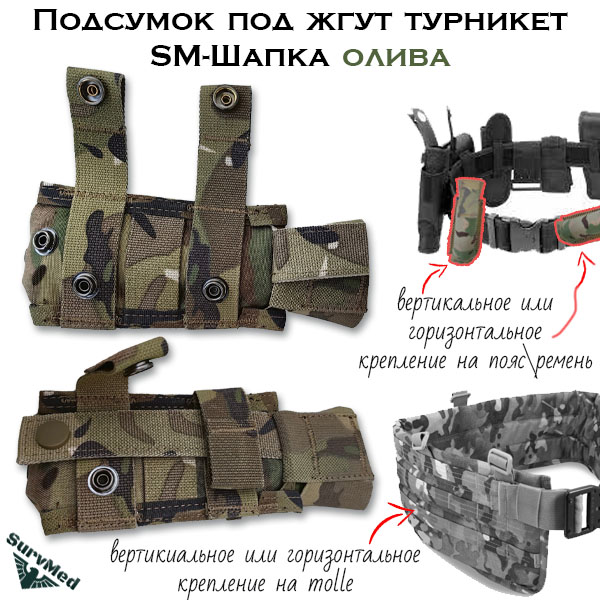 Подсумок под жгут турникет
SM-Шапка олива

вертикальное или горизонтальное крепление на пояс\ремень

SurvMed

вертикиальное или горизонтальное крепление на molle