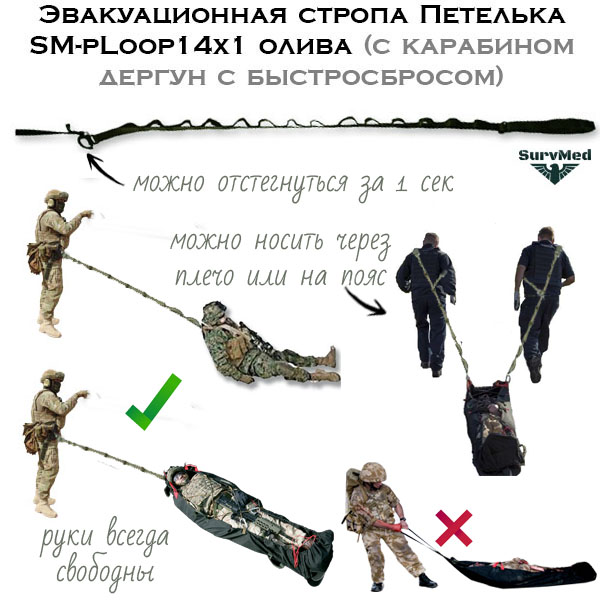 Эвакуационная стропа Петелька SM-pLoop14x1 олива (с карабином дергун с быстросбросом)

SurvMed

можно отстегнуться за 1 сек

можно носить через плечо или на пояс

руки всегда свободны