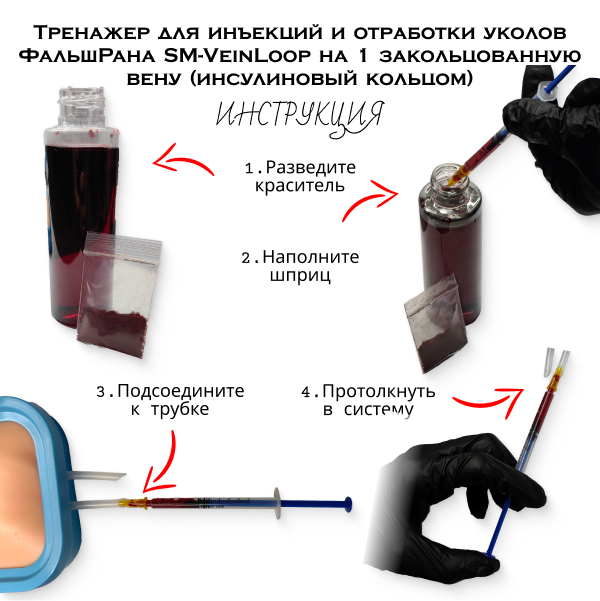 Тренажер для инъекций и отработки уколов ФальшРана SM-VeinLoop на 1 закольцованную вену (инсулиновый кольцом)

ИНСТРУКЦИЯ

1. Разведите краситель

2. Наполните шприц

3. Подсоедините к трубке

4. Протолкнуть в систему